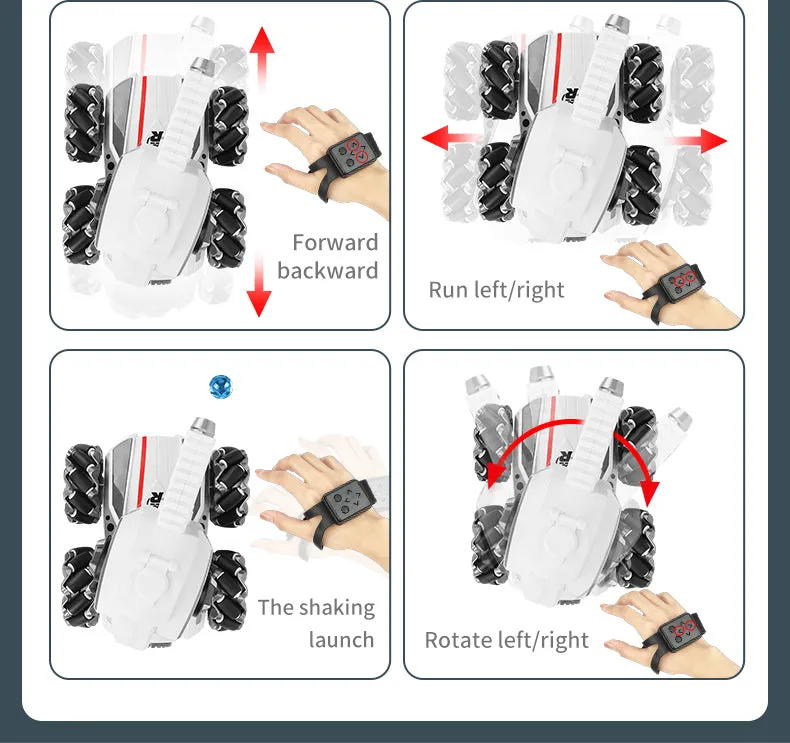 Forward
backward

Run left/right

The shaking
launch

Rotate left/right